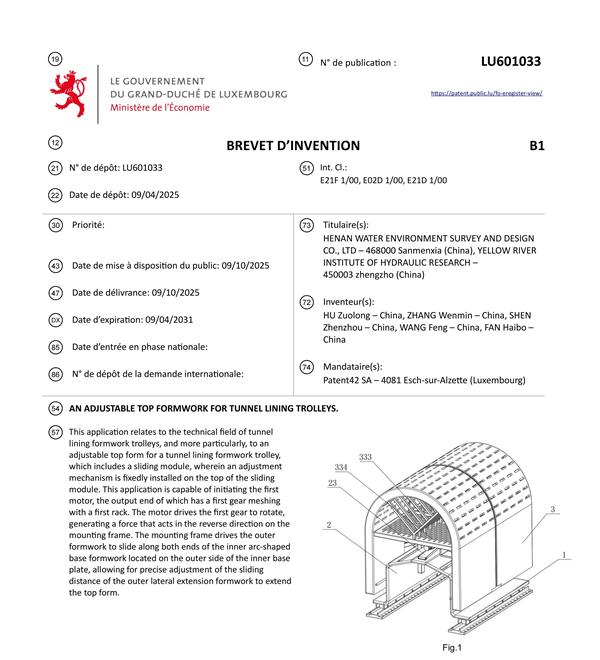 (19)

LE GOUVERNEMENT
DU GRAND-DUCHÉ DE LUXEMBOURG
Ministère de l'Économie

(11) N° de publication : LU601033

https://patent.public.lu/fo-eregister-view/

(12) BREVET D'INVENTION B1

(21) N° de dépôt: LU601033

(22) Date de dépôt: 09/04/2025

(51) Int. Cl.:
E21F 1/00, E02D 1/00, E21D 1/00

(30) Priorité:

(43) Date de mise à disposition du public: 09/10/2025

(47) Date de délivrance: 09/10/2025

(DX) Date d'expiration: 09/04/2031

(85) Date d'entrée en phase nationale:

(86) N° de dépôt de la demande internationale:

(73) Titulaire(s):
HENAN WATER ENVIRONMENT SURVEY AND DESIGN CO., LTD – 468000 Sanmenxia (China), YELLOW RIVER INSTITUTE OF HYDRAULIC RESEARCH – 450003 zhengzho (China)

(72) Inventeur(s):
HU Zuolong – China, ZHANG Wenmin – China, SHEN Zhenzhou – China, WANG Feng – China, FAN Haibo – China

(74) Mandataire(s):
Patent42 SA – 4081 Esch-sur-Alzette (Luxembourg)

(54) AN ADJUSTABLE TOP FORMWORK FOR TUNNEL LINING TROLLEYS.

(57) This application relates to the technical field of tunnel lining formwork trolleys, and more particularly, to an adjustable top form for a tunnel lining formwork trolley, which includes a sliding module, wherein an adjustment mechanism is fixedly installed on the top of the sliding module. This application is capable of initiating the first motor, the output end of which has a first gear meshing with a first rack. The motor drives the first gear to rotate, generating a force that acts in the reverse direction on the mounting frame. The mounting frame drives the outer formwork to slide along both ends of the inner arc-shaped base formwork located on the outer side of the inner base plate, allowing for precise adjustment of the sliding distance of the outer lateral extension formwork to extend the top form.

333
334
23
2
3
1

Fig.1